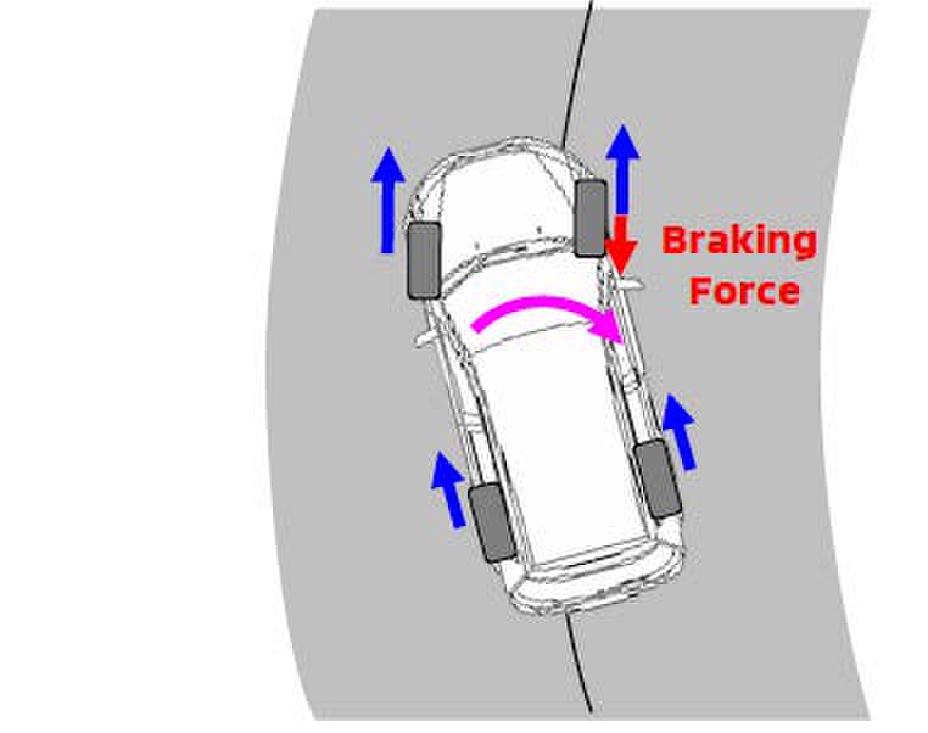 Braking
Force