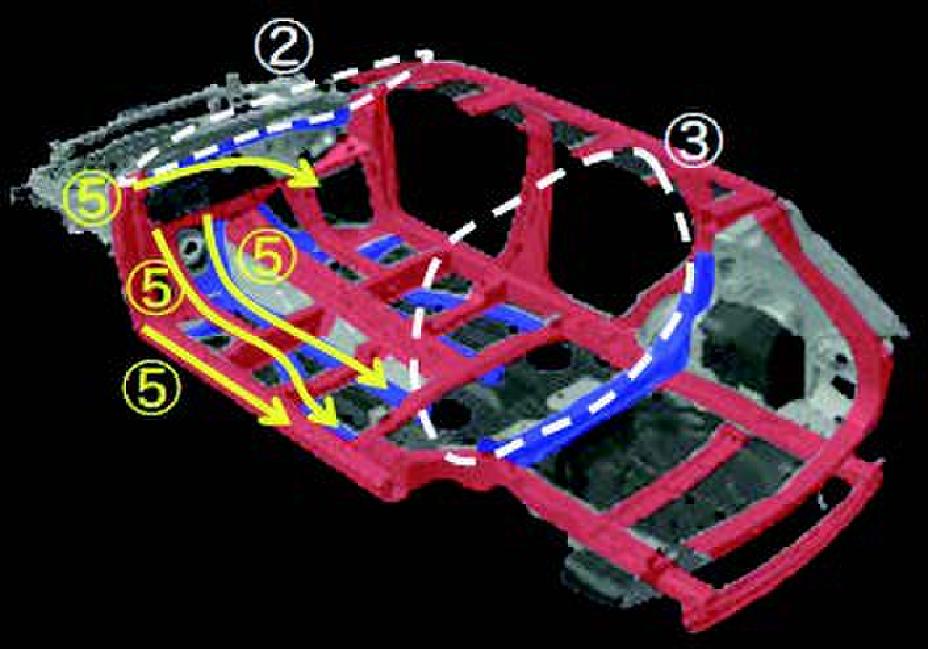 ②
③
⑤
⑤
⑤
⑤